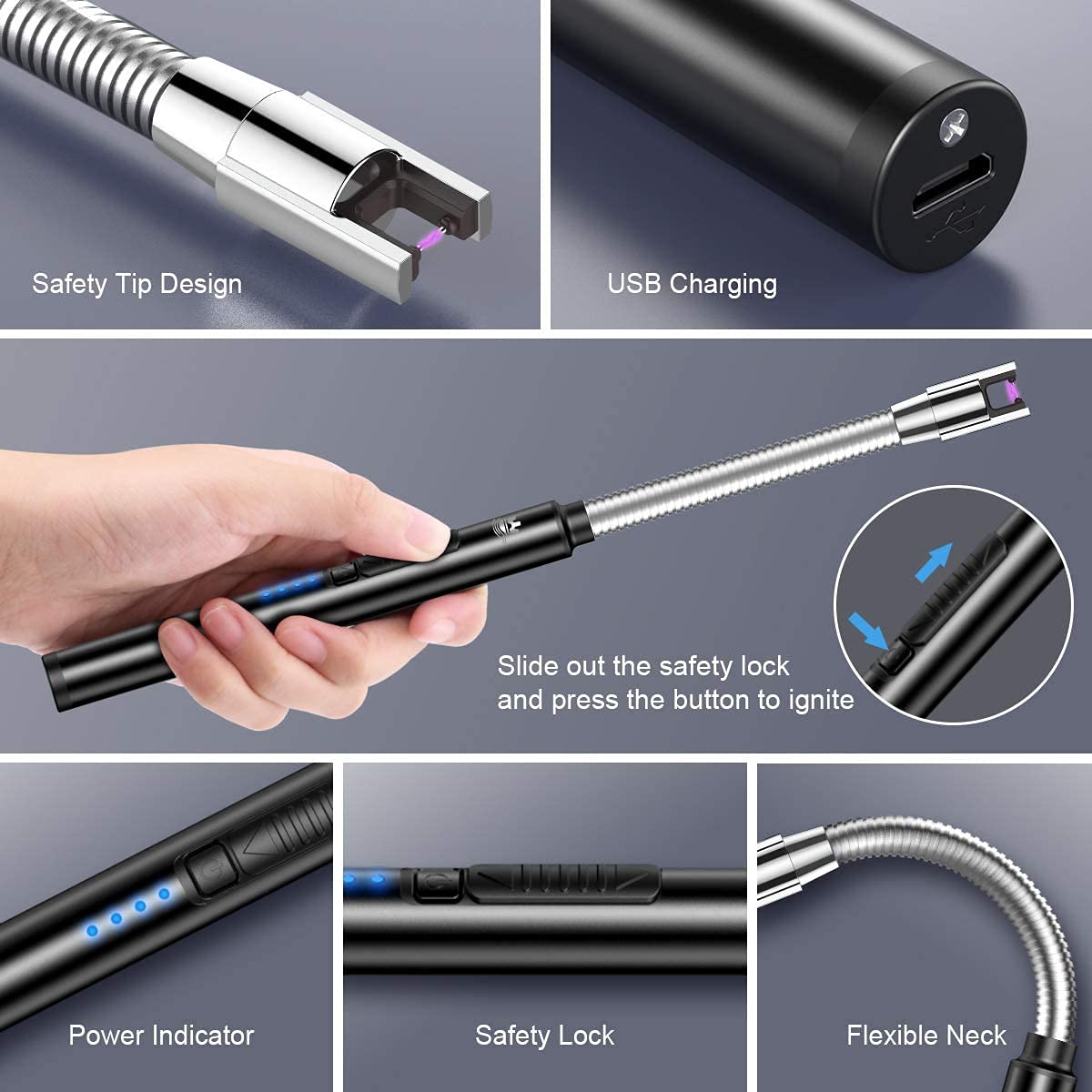 Safety Tip Design

USB Charging

Slide out the safety lock and press the button to ignite

Power Indicator

Safety Lock

Flexible Neck