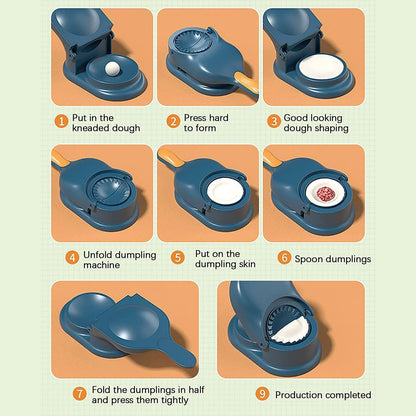 1 Put in the kneaded dough

2 Press hard to form

3 Good looking dough shaping

4 Unfold dumpling machine

5 Put on the dumpling skin

6 Spoon dumplings

7 Fold the dumplings in half and press them tightly

9 Production completed