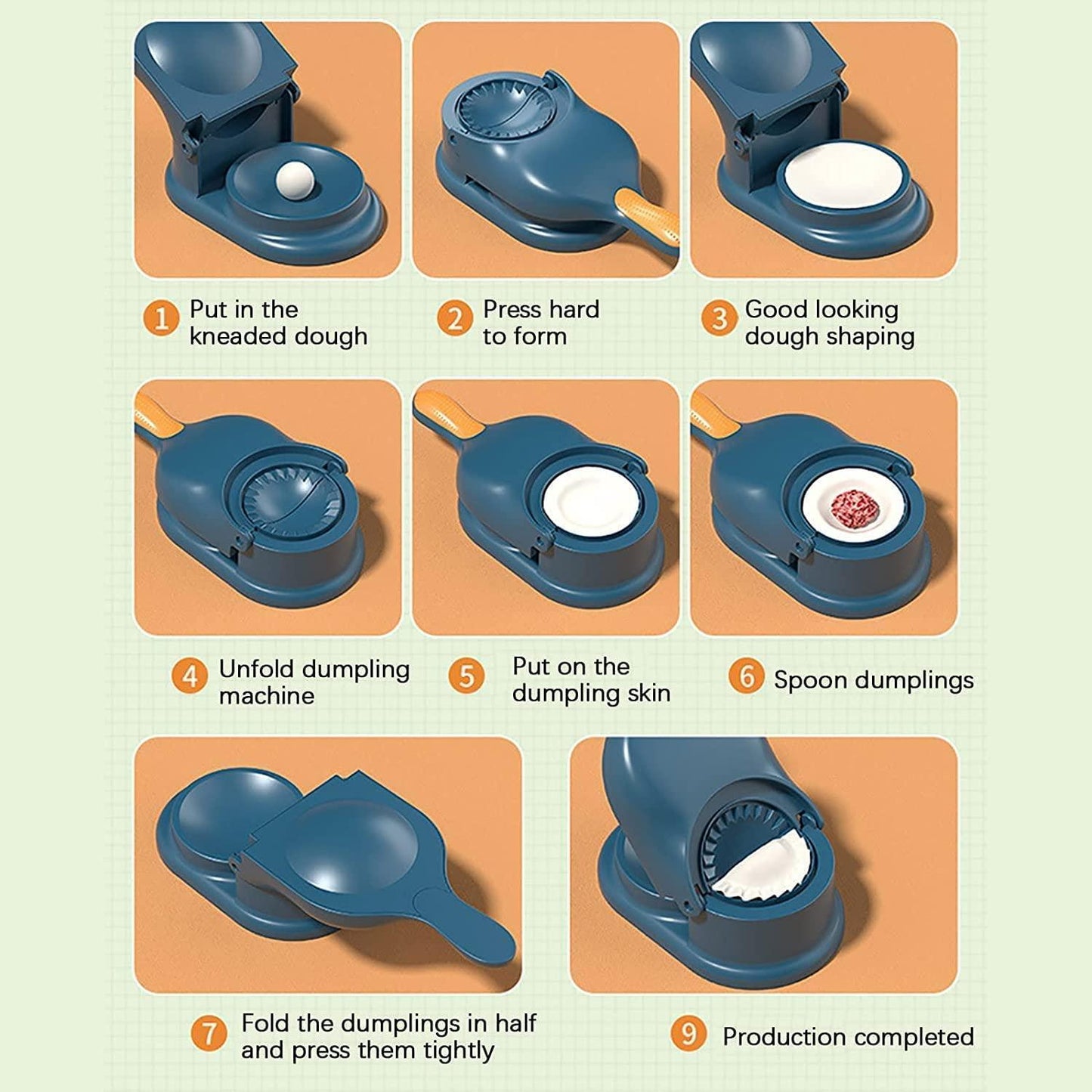 1 Put in the kneaded dough

2 Press hard to form

3 Good looking dough shaping

4 Unfold dumpling machine

5 Put on the dumpling skin

6 Spoon dumplings

7 Fold the dumplings in half and press them tightly

9 Production completed