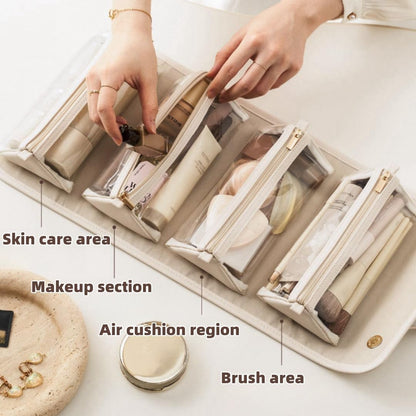 Skin care area

Makeup section

Air cushion region

Brush area