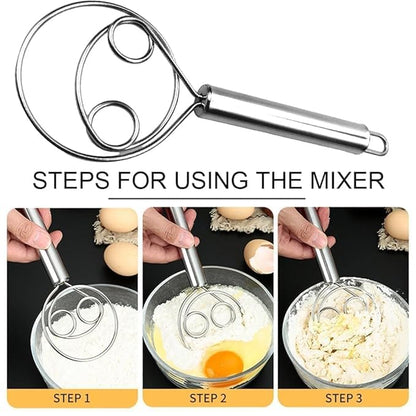 STEPS FOR USING THE MIXER

STEP 1

STEP 2

STEP 3