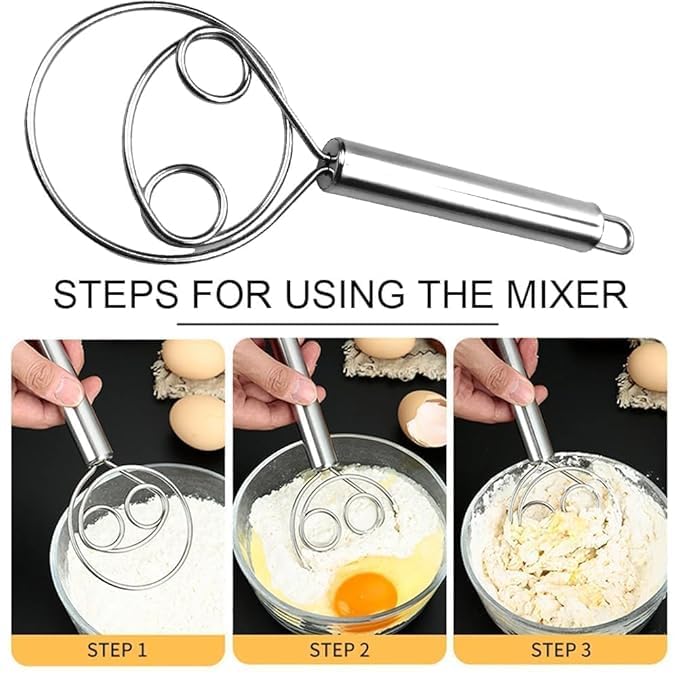 STEPS FOR USING THE MIXER

STEP 1

STEP 2

STEP 3