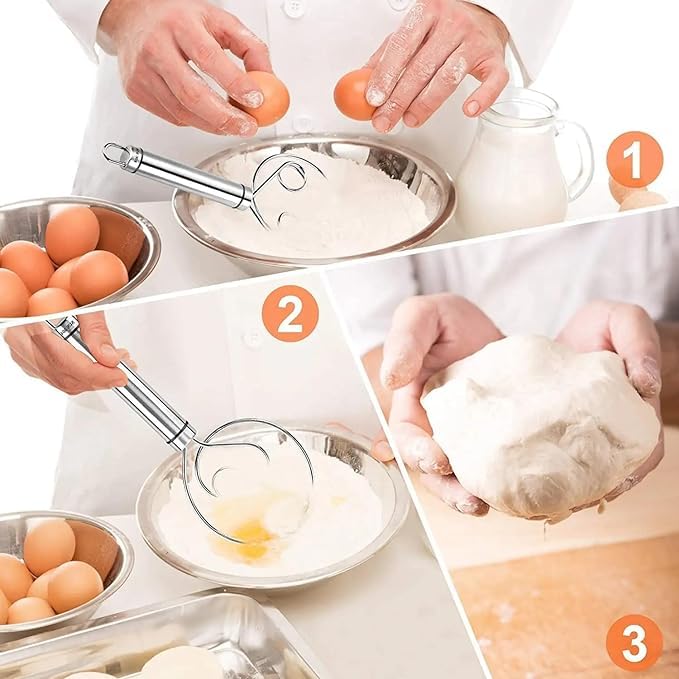 1

2

3